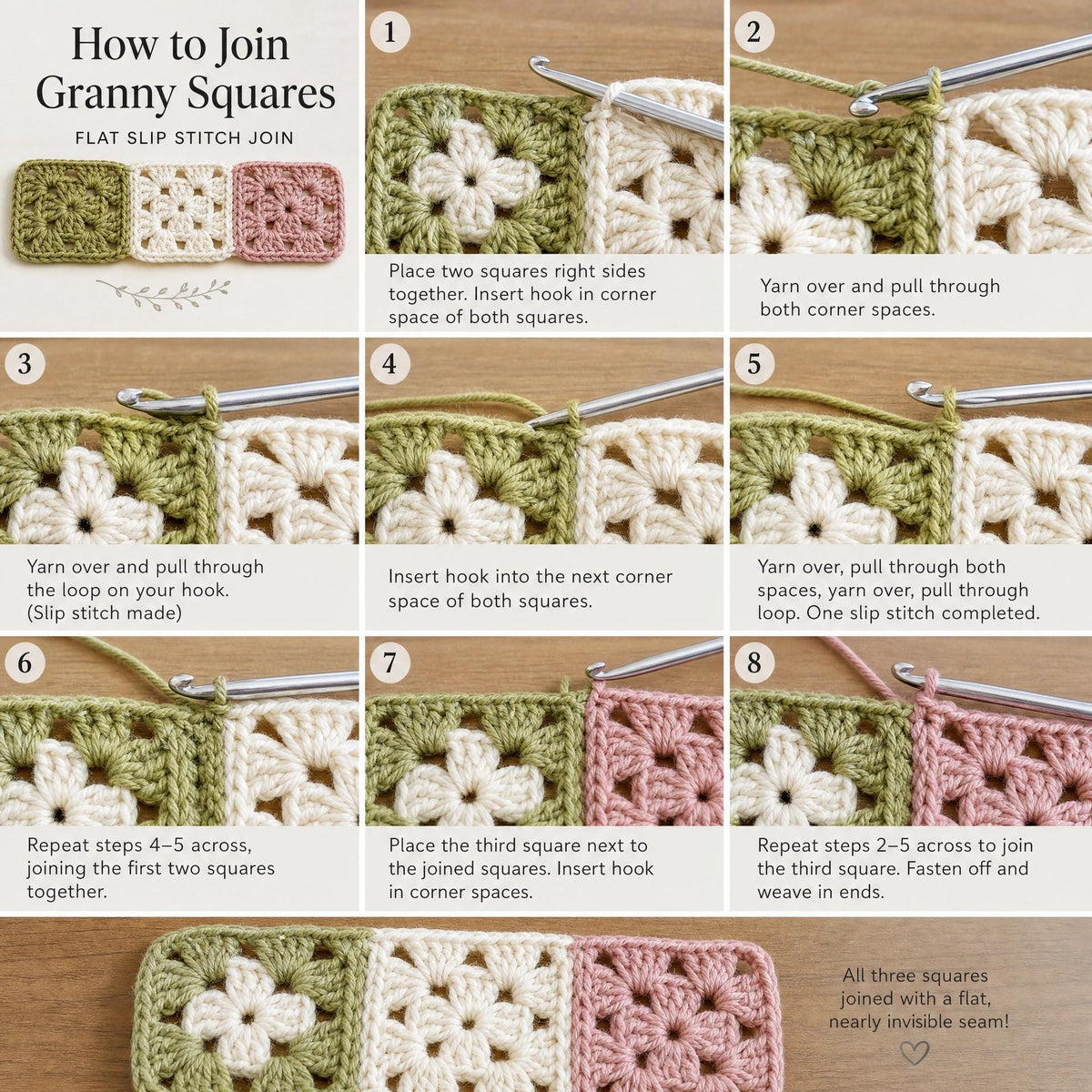 How to Join Granny Squares

FLAT SLIP STITCH JOIN

1

Place two squares right sides together. Insert hook in corner space of both squares.

2

Yarn over and pull through both corner spaces.

3

Yarn over and pull through the loop on your hook. (Slip stitch made)

4

Insert hook into the next corner space of both squares.

5

Yarn over, pull through both spaces, yarn over, pull through loop. One slip stitch completed.

6

Repeat steps 4–5 across, joining the first two squares together.

7

Place the third square next to the joined squares. Insert hook in corner spaces.

8

Repeat steps 2–5 across to join the third square. Fasten off and weave in ends.

All three squares joined with a flat, nearly invisible seam!